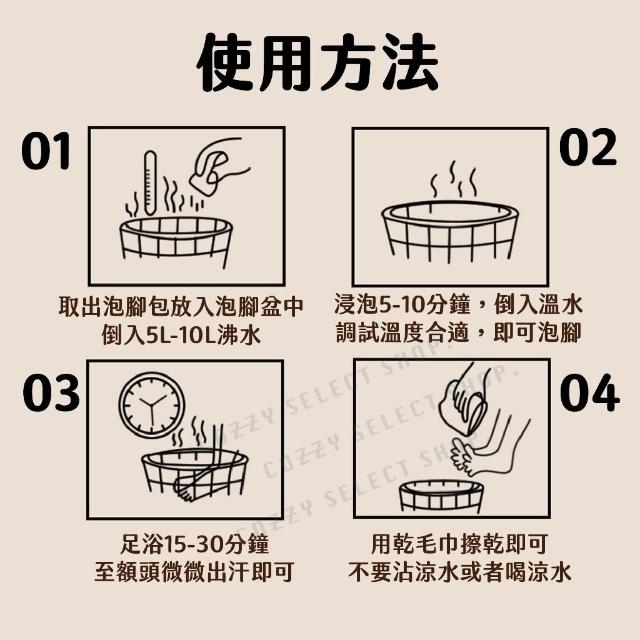 使用方法

01

取出泡腳包放入泡腳盆中
倒入5L-10L沸水

02

浸泡5-10分鐘，倒入溫水
調試溫度合適，即可泡腳

03

足浴15-30分鐘
至額頭微微出汗即可

04

用乾毛巾擦乾即可
不要沾涼水或者喝涼水

COZZY SELECT SHOP.
COZZY SELECT SHOP.
COZZY SELECT SHOP.