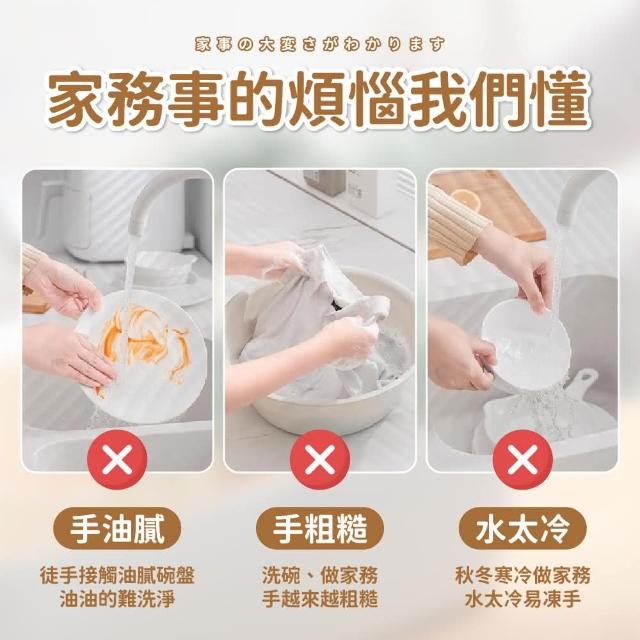 家事の大変さがわかります

家務事的煩惱我們懂

手油膩

徒手接觸油膩碗盤
油油的難洗淨

手粗糙

洗碗、做家務
手越來越粗糙

水太冷

秋冬寒冷做家務
水太冷易凍手