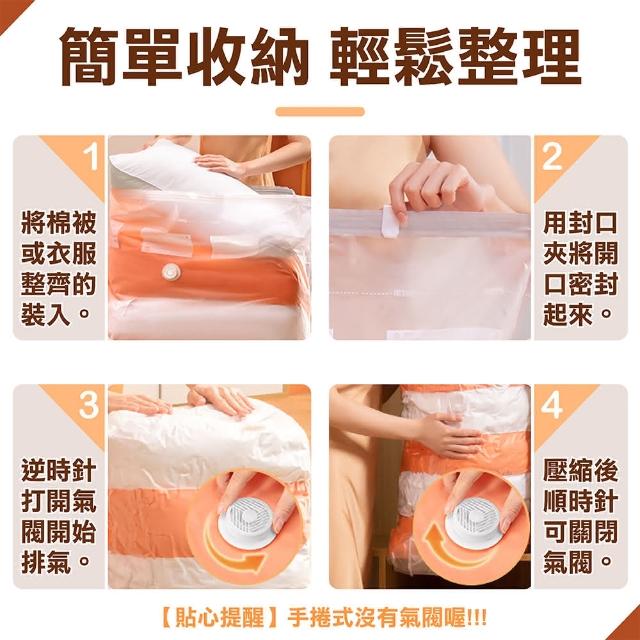 簡單收納 輕鬆整理

1
將棉被或衣服整齊的裝入。

2
用封口夾將開口密封起來。

3
逆時針打開氣閥開始排氣。

4
壓縮後順時針可關閉氣閥。

【貼心提醒】手捲式沒有氣閥喔!!!