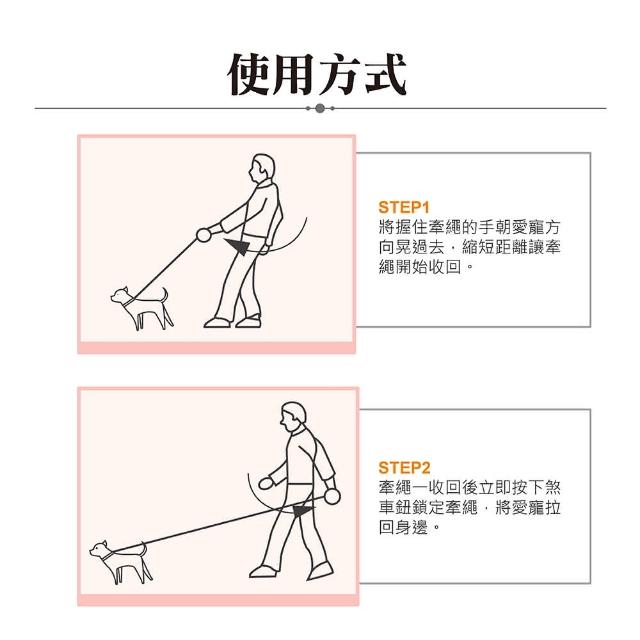 使用方式

STEP1
將握住牽繩的手朝愛寵方向晃過去，縮短距離讓牽繩開始收回。

STEP2
牽繩一收回後立即按下煞車鈕鎖定牽繩，將愛寵拉回身邊。