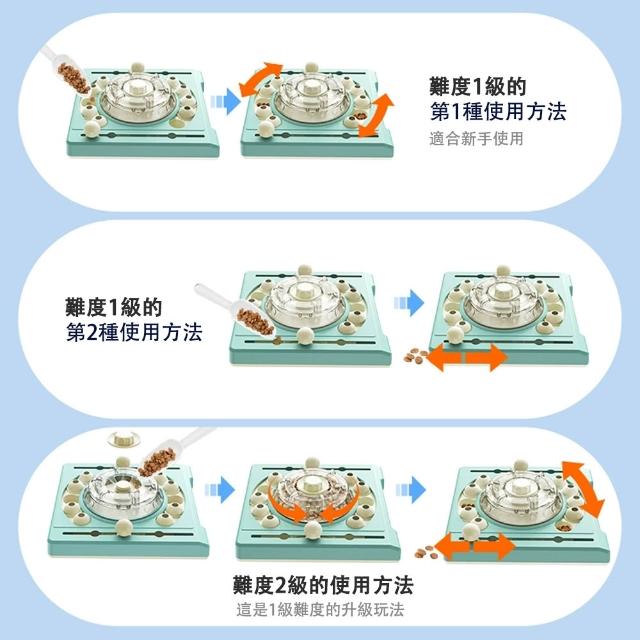 難度1級的
第1種使用方法
適合新手使用

難度1級的
第2種使用方法

難度2級的使用方法
這是1級難度的升級玩法