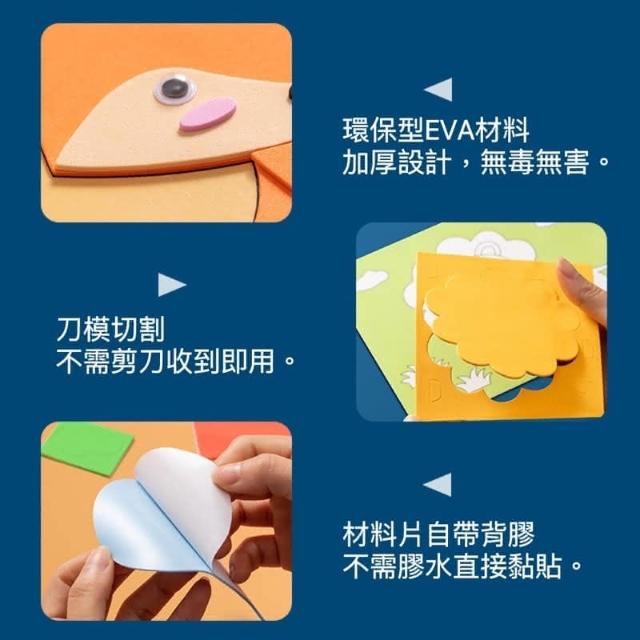 環保型EVA材料
加厚設計，無毒無害。

刀模切割
不需剪刀收到即用。

材料片自帶背膠
不需膠水直接黏貼。