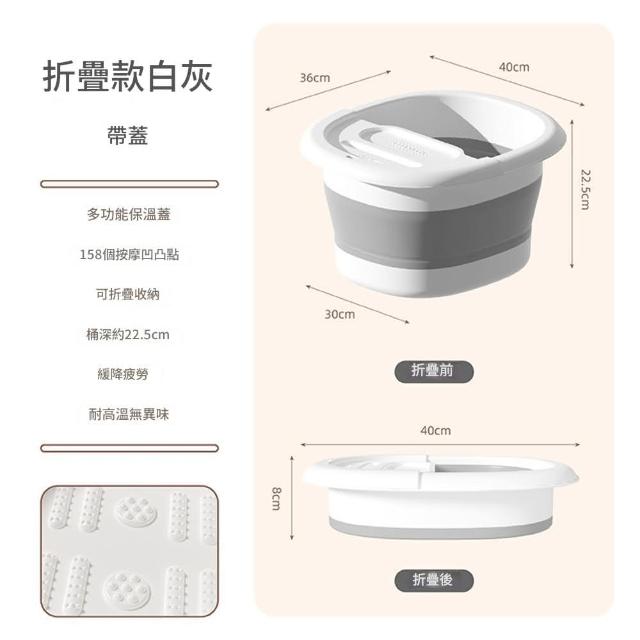 折疊款白灰

帶蓋

多功能保溫蓋

158個按摩凹凸點

可折疊收納

桶深約22.5cm

緩降疲勞

耐高溫無異味

36cm

40cm

22.5cm

30cm

折疊前

40cm

8cm

折疊後