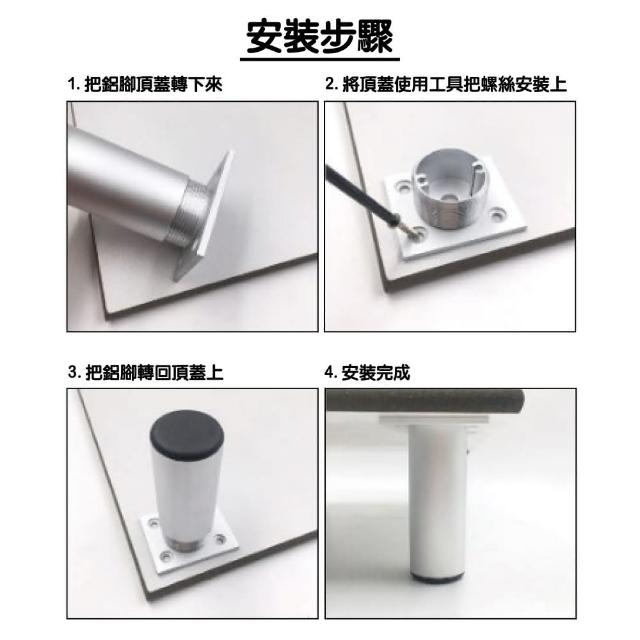 安裝步驟

1. 把鋁腳頂蓋轉下來

2. 將頂蓋使用工具把螺絲安裝上

3. 把鋁腳轉回頂蓋上

4. 安裝完成