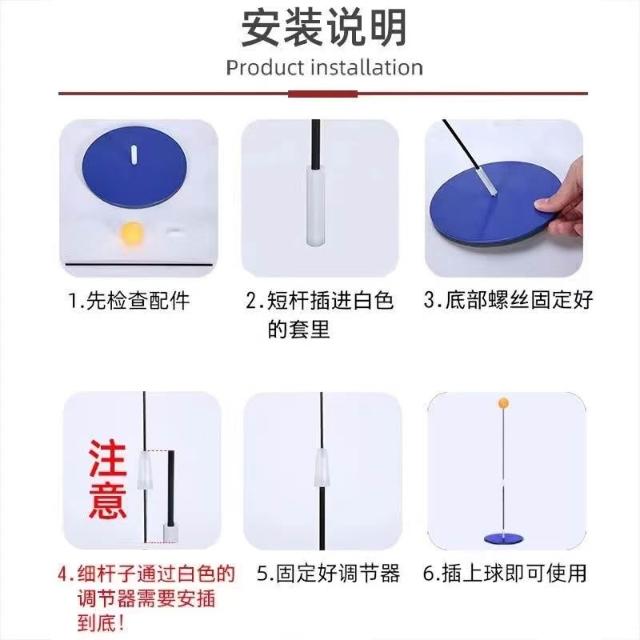 安装说明
Product installation

1.先检查配件

2.短杆插进白色的套里

3.底部螺丝固定好

注意

4.细杆子通过白色的调节器需要安插到底!

5.固定好调节器

6.插上球即可使用