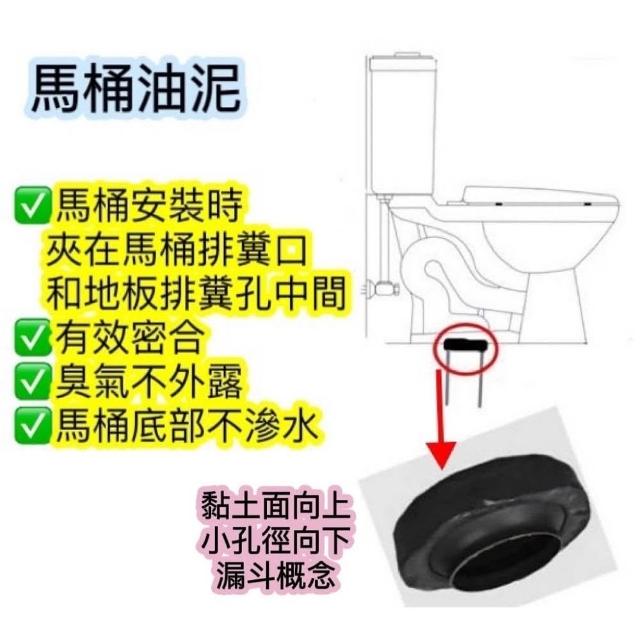 馬桶油泥

✅馬桶安裝時
夾在馬桶排糞口
和地板排糞孔中間
✅有效密合
✅臭氣不外露
✅馬桶底部不滲水

黏土面向上
小孔徑向下
漏斗概念