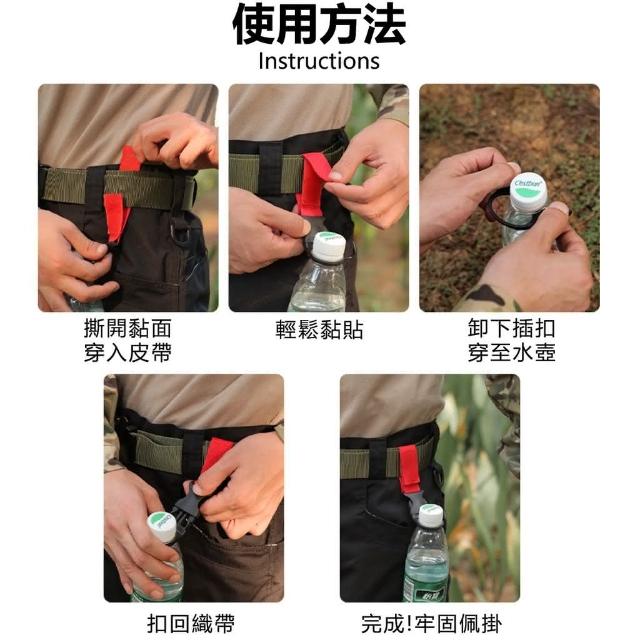 使用方法
Instructions

撕開黏面
穿入皮帶

輕鬆黏貼

卸下插扣
穿至水壺

扣回織帶

完成!牢固佩掛