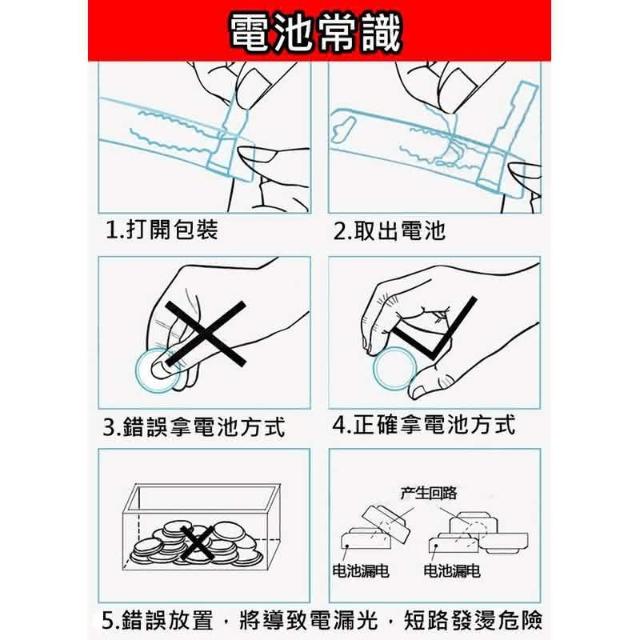 電池常識

1.打開包裝

2.取出電池

3.錯誤拿電池方式

4.正確拿電池方式

产生回路

电池漏电

电池漏电

5.錯誤放置，將導致電漏光，短路發燙危險