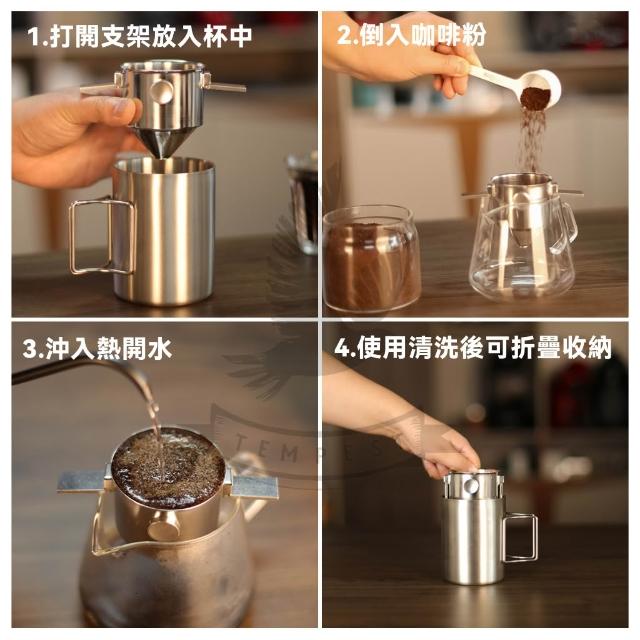 1.打開支架放入杯中

2.倒入咖啡粉

3.沖入熱開水

4.使用清洗後可折疊收納

TEMPEST