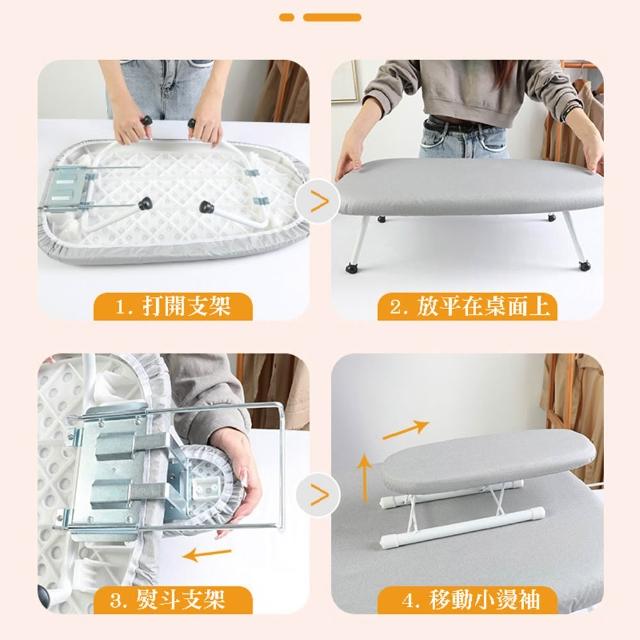 1. 打開支架

2. 放平在桌面上

3. 熨斗支架

4. 移動小燙袖