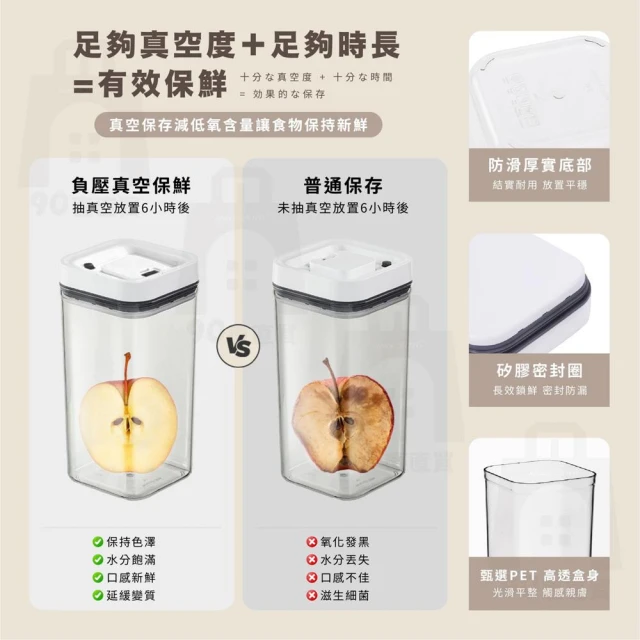 足夠真空度+足夠時長
=有效保鮮

十分な真空度 + 十分な時間
= 効果的な保存

真空保存減低氧含量讓食物保持新鮮

負壓真空保鮮
抽真空放置6小時後

VS

普通保存
未抽真空放置6小時後

保持色澤
水分飽滿
口感新鮮
延緩變質

氧化發黑
水分丟失
口感不佳
滋生細菌

防滑厚實底部
結實耐用 放置平穩

矽膠密封圈
長效鎖鮮 密封防漏

甄選PET 高透盒身
光滑平整 觸感親膚