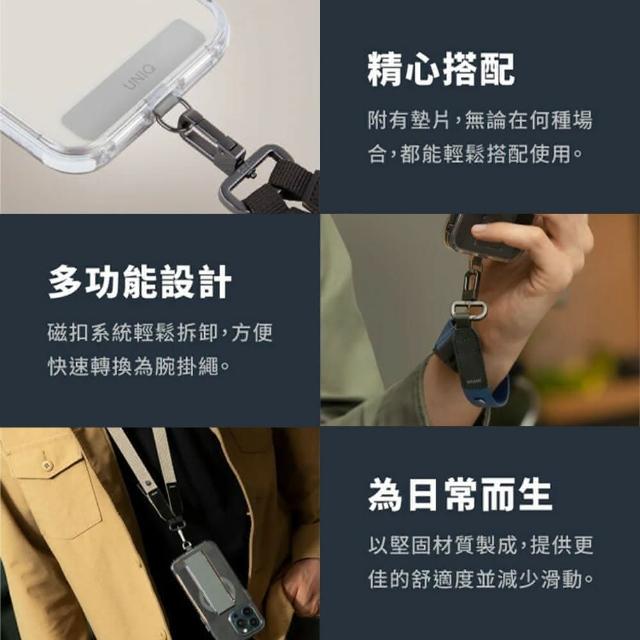 UNIQ

精心搭配

附有墊片，無論在何種場合，都能輕鬆搭配使用。

多功能設計

磁扣系統輕鬆拆卸，方便快速轉換為腕掛繩。

為日常而生

以堅固材質製成，提供更佳的舒適度並減少滑動。