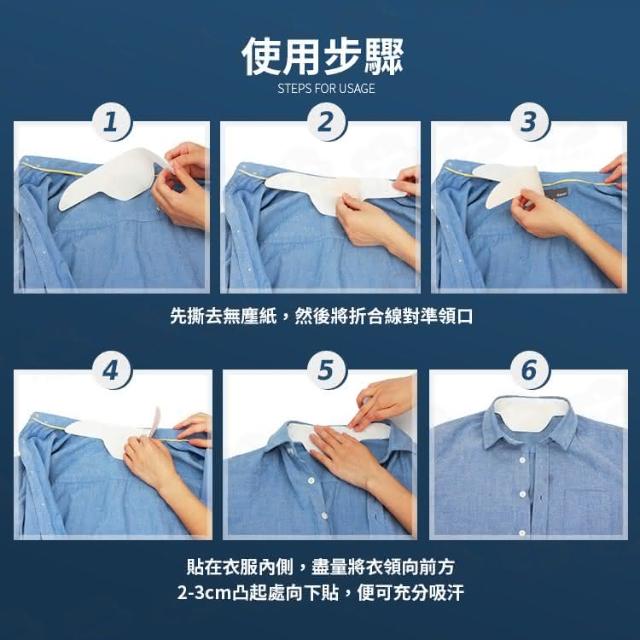 使用步驟
STEPS FOR USAGE

1

2

3

先撕去無塵紙，然後將折合線對準領口

4

5

6

貼在衣服內側，盡量將衣領向前方
2-3cm凸起處向下貼，便可充分吸汗