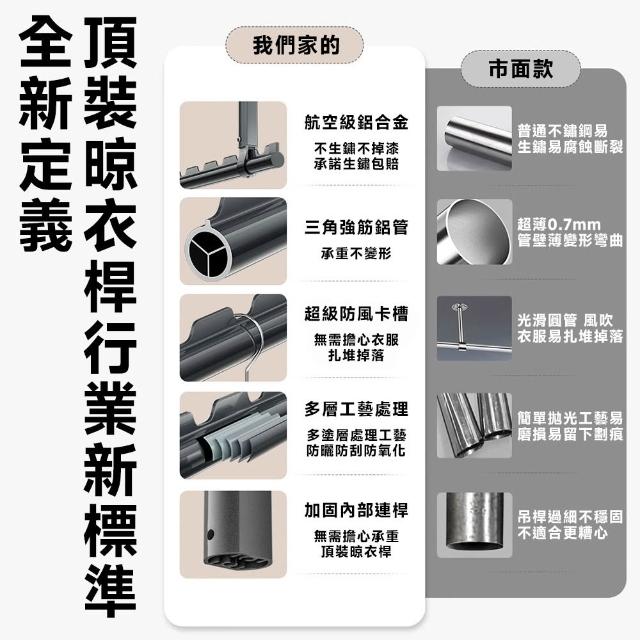 全新定義

頂裝晾衣桿行業新標準

我們家的

航空級鋁合金
不生鏽不掉漆
承諾生鏽包賠

三角強筋鋁管
承重不變形

超級防風卡槽
無需擔心衣服
扎堆掉落

多層工藝處理
多塗層處理工藝
防曬防刮防氧化

加固內部連桿
無需擔心承重
頂裝晾衣桿

市面款

普通不鏽鋼易
生鏽易腐蝕斷裂

超薄0.7mm
管壁薄變形彎曲

光滑圓管 風吹
衣服易扎堆掉落

簡單拋光工藝易
磨損易留下劃痕

吊桿過細不穩固
不適合更糟心