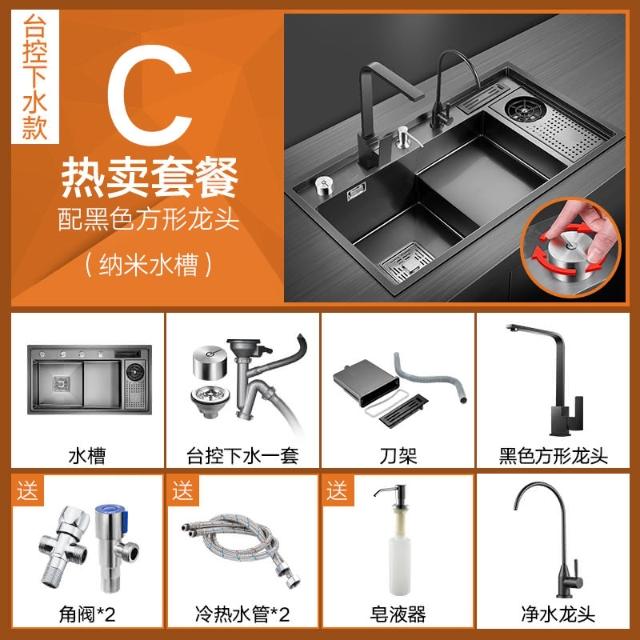 台控下水款

C

热卖套餐

配黑色方形龙头

（纳米水槽）

水槽

台控下水一套

刀架

黑色方形龙头

送

角阀*2

送

冷热水管*2

送

皂液器

净水龙头