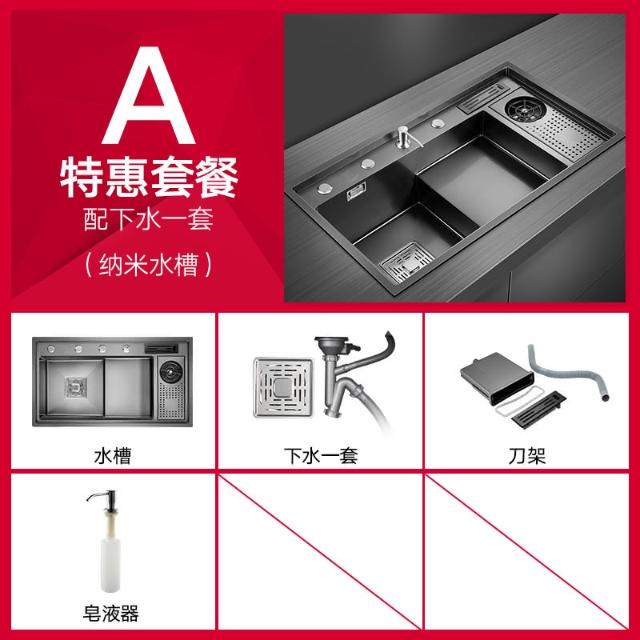 A
特惠套餐
配下水一套
（纳米水槽）

水槽

下水一套

刀架

皂液器