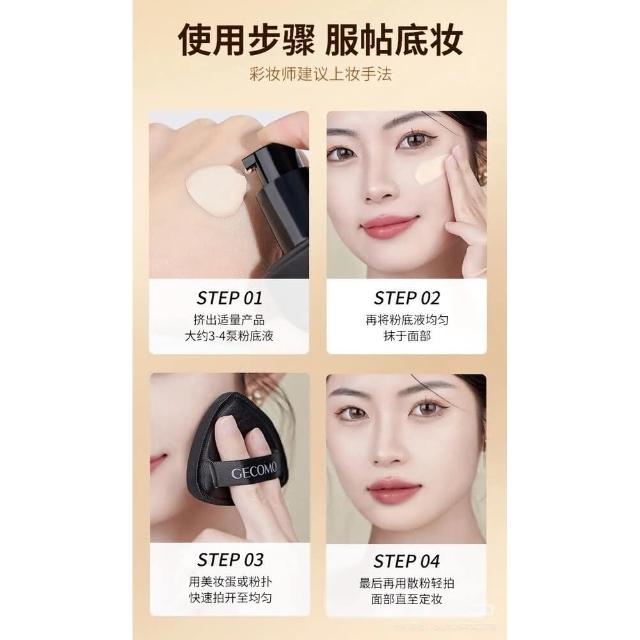 使用步骤 服帖底妆

彩妆师建议上妆手法

STEP 01
挤出适量产品
大约3-4泵粉底液

STEP 02
再将粉底液均匀
抹于面部

GECOMO

STEP 03
用美妆蛋或粉扑
快速拍开至均匀

STEP 04
最后再用散粉轻拍
面部直至定妆