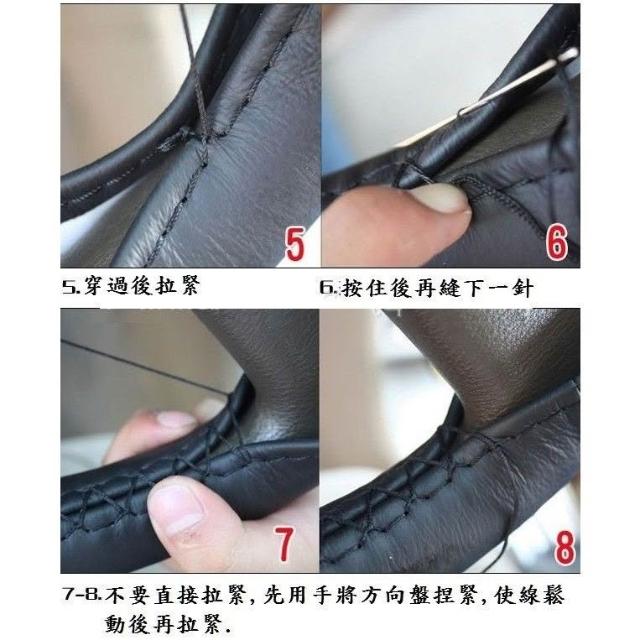 5

6

5.穿過後拉緊

6.按住後再縫下一針

7

8

7-8.不要直接拉緊,先用手將方向盤捏緊,使線鬆動後再拉緊.