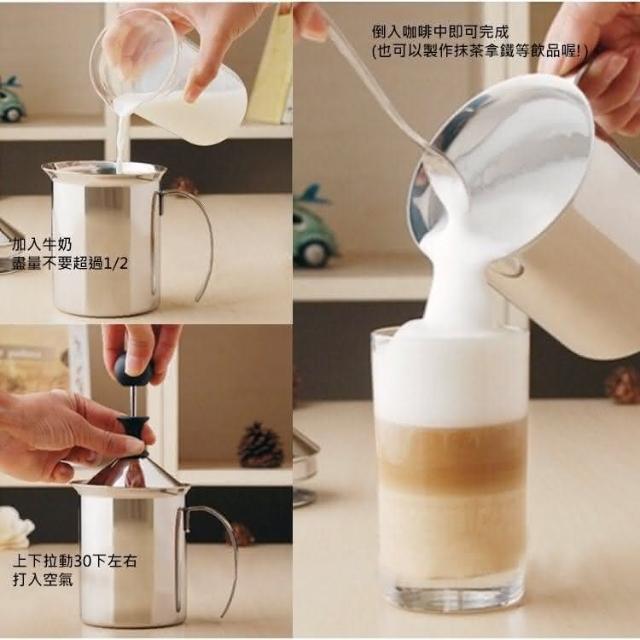 加入牛奶
盡量不要超過1/2

上下拉動30下左右
打入空氣

倒入咖啡中即可完成
(也可以製作抹茶拿鐵等飲品喔!)