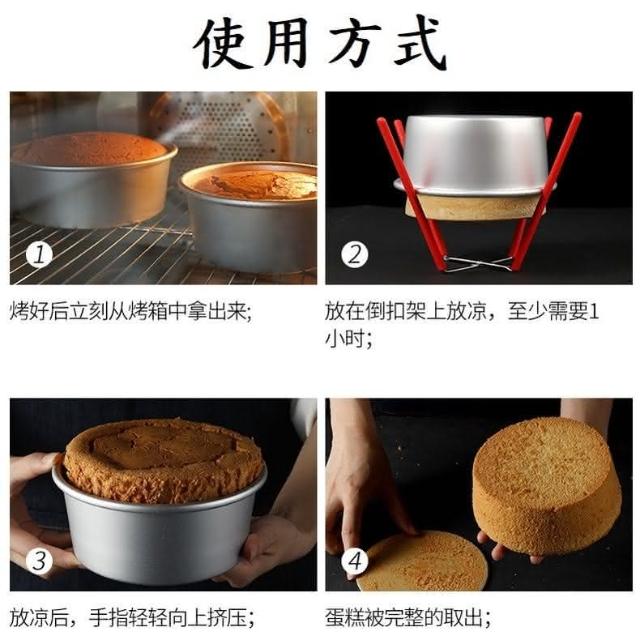 使用方式

1

烤好后立刻从烤箱中拿出来;

2

放在倒扣架上放凉，至少需要1小时;

3

放凉后，手指轻轻向上挤压;

4

蛋糕被完整的取出;