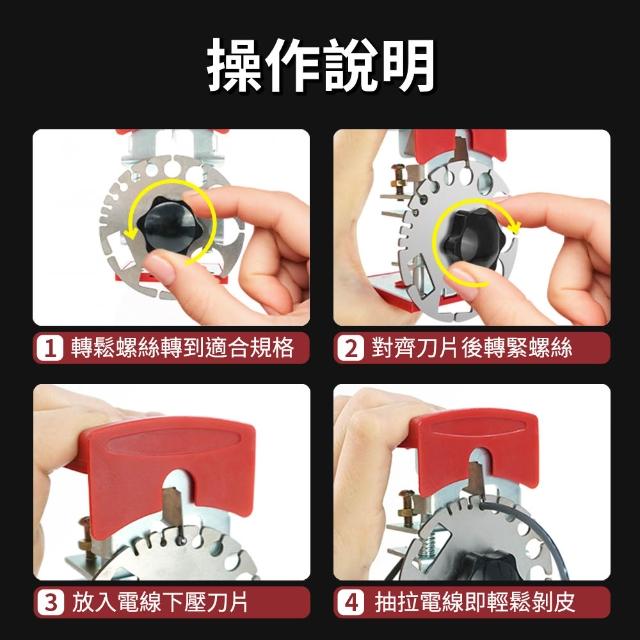 操作說明

1 轉鬆螺絲轉到適合規格

2 對齊刀片後轉緊螺絲

3 放入電線下壓刀片

4 抽拉電線即輕鬆剝皮