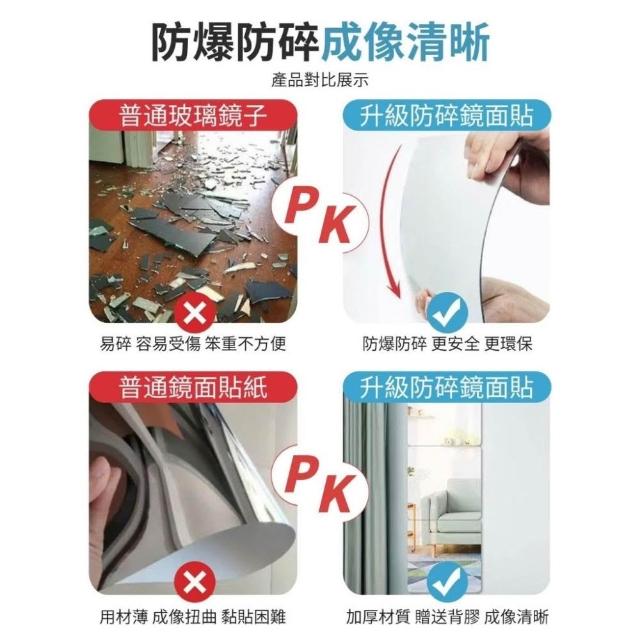 防爆防碎成像清晰

產品對比展示

普通玻璃鏡子

PK

升級防碎鏡面貼

易碎 容易受傷 笨重不方便

防爆防碎 更安全 更環保

普通鏡面貼紙

PK

升級防碎鏡面貼

用材薄 成像扭曲 黏貼困難

加厚材質 贈送背膠 成像清晰