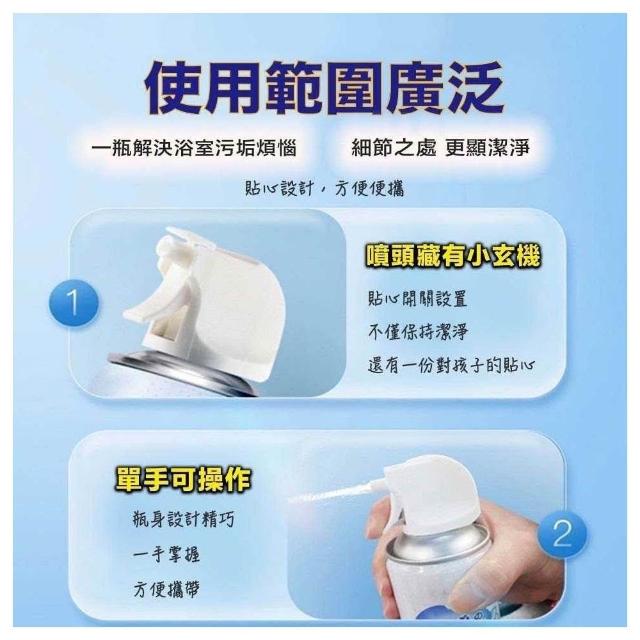 使用範圍廣泛

一瓶解決浴室污垢煩惱　細節之處 更顯潔淨

貼心設計，方便便攜

1

噴頭藏有小玄機

貼心開關設置

不僅保持潔淨

還有一份對孩子的貼心

單手可操作

瓶身設計精巧

一手掌握

方便攜帶

2