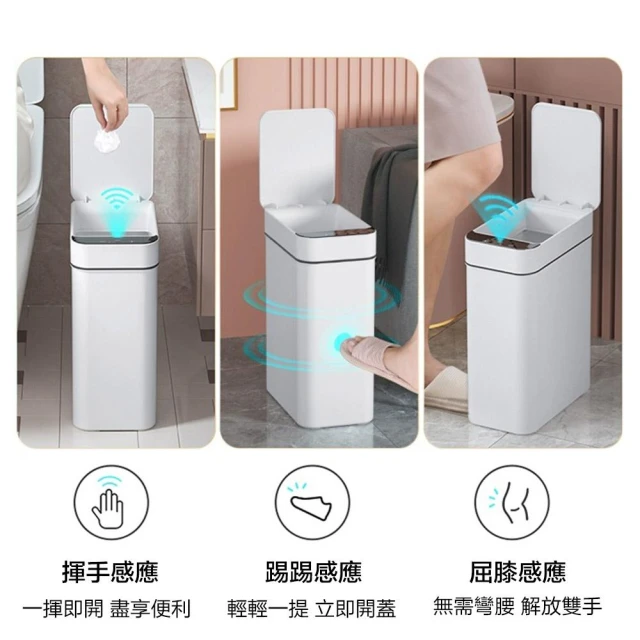 揮手感應
一揮即開 盡享便利

踢踢感應
輕輕一提 立即開蓋

屈膝感應
無需彎腰 解放雙手