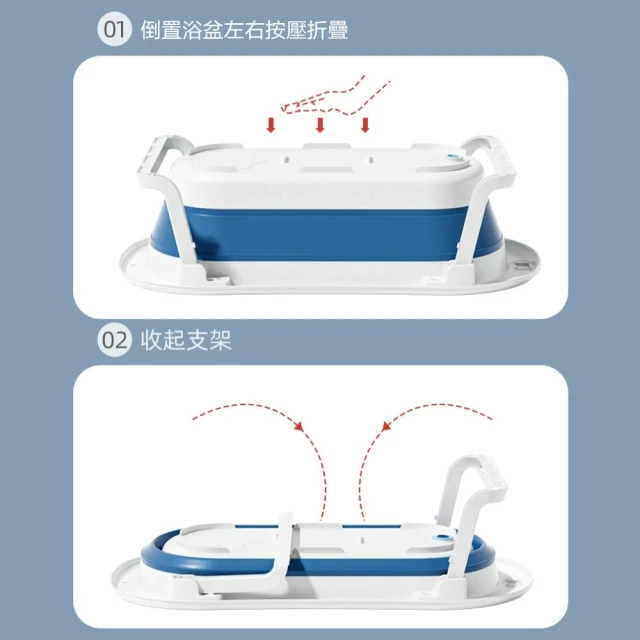 01 倒置浴盆左右按壓折疊

02 收起支架