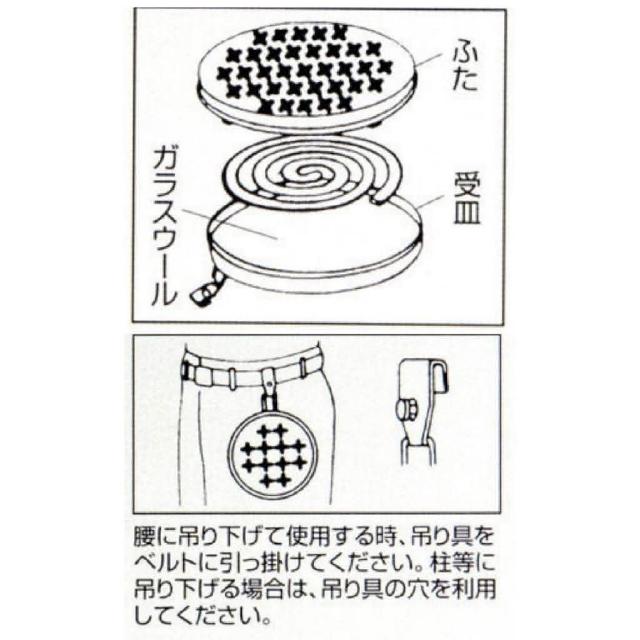 ふた

ガラスウール

受皿

腰に吊り下げて使用する時、吊り具をベルトに引っ掛けてください。柱等に吊り下げる場合は、吊り具の穴を利用してください。