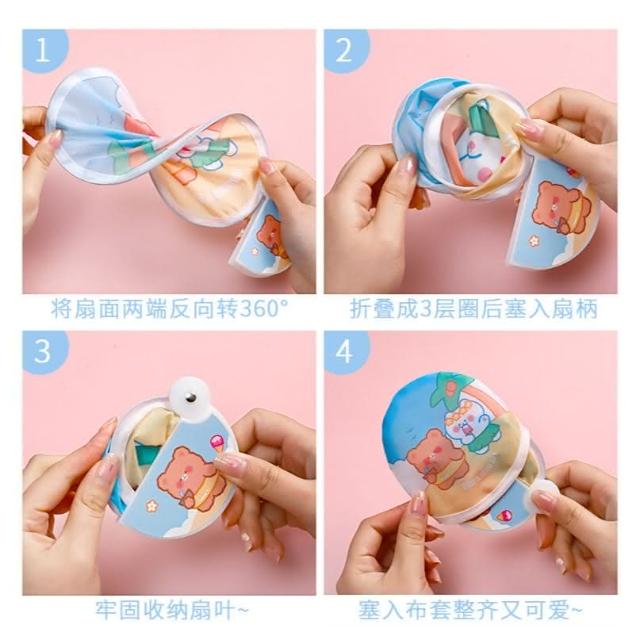 1

将扇面两端反向转360°

2

折叠成3层圈后塞入扇柄

3

牢固收纳扇叶~

4

塞入布套整齐又可爱~