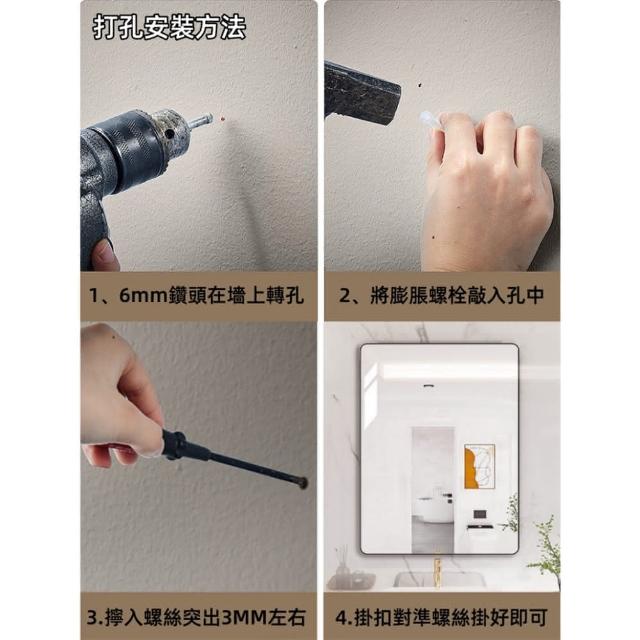 打孔安裝方法

1、6mm鑽頭在墻上轉孔

2、將膨脹螺栓敲入孔中

3.擰入螺絲突出3MM左右

4.掛扣對準螺絲掛好即可