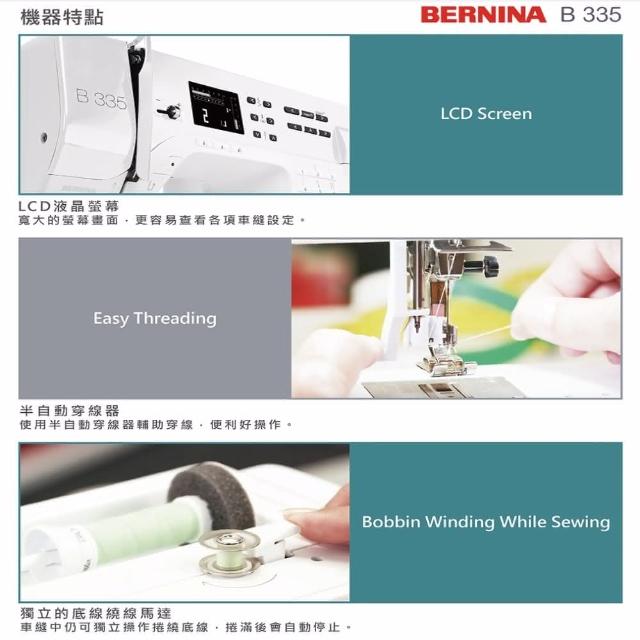 機器特點

BERNINA B 335

B 335

LCD Screen

LCD液晶螢幕
寬大的螢幕畫面，更容易查看各項車縫設定。

Easy Threading

半自動穿線器
使用半自動穿線器輔助穿線，便利好操作。

Bobbin Winding While Sewing

獨立的底線繞線馬達
車縫中仍可獨立操作捲繞底線，捲滿後會自動停止。