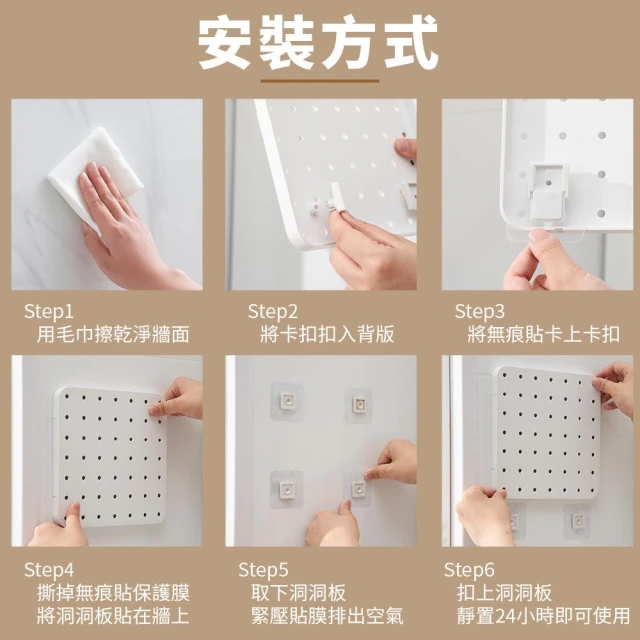 安裝方式

Step1
用毛巾擦乾淨牆面

Step2
將卡扣扣入背版

Step3
將無痕貼卡上卡扣

Step4
撕掉無痕貼保護膜
將洞洞板貼在牆上

Step5
取下洞洞板
緊壓貼膜排出空氣

Step6
扣上洞洞板
靜置24小時即可使用