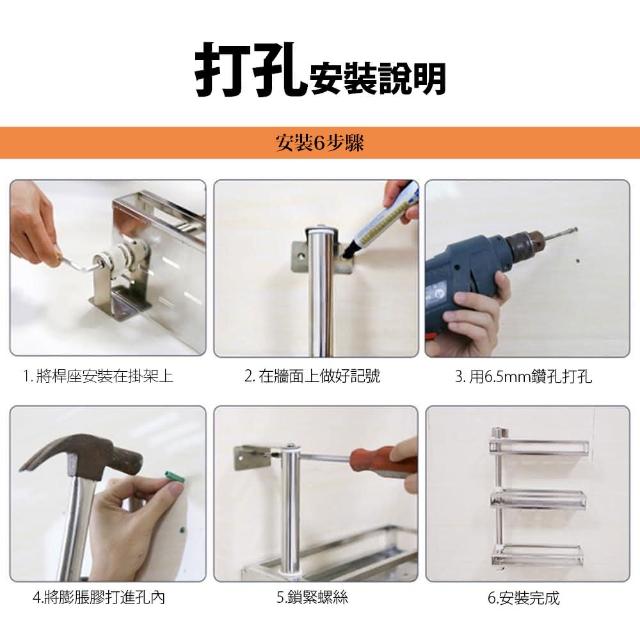 打孔安裝說明

安裝6步驟

1. 將桿座安裝在掛架上

2. 在牆面上做好記號

3. 用6.5mm鑽孔打孔

4.將膨脹膠打進孔內

5.鎖緊螺絲

6.安裝完成