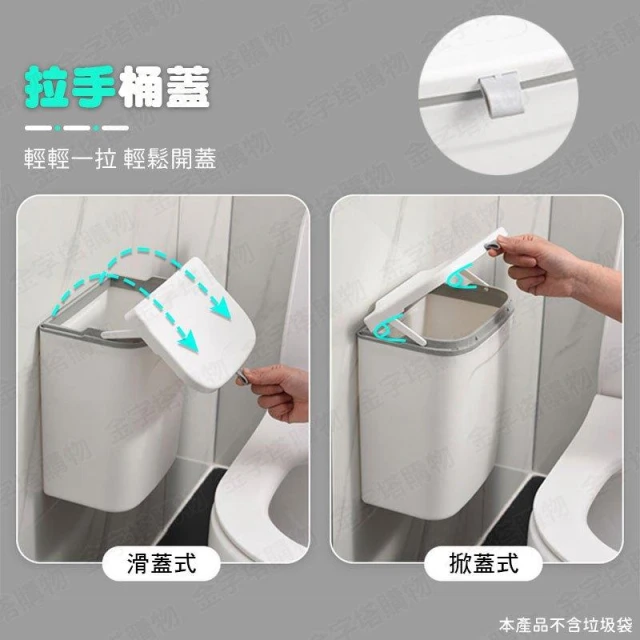 拉手桶蓋

輕輕一拉 輕鬆開蓋

滑蓋式

掀蓋式

本產品不含垃圾袋

金字塔購物