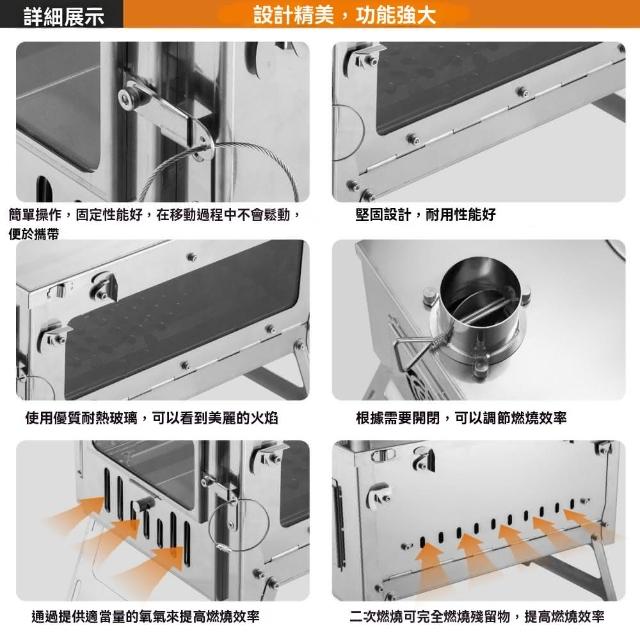 詳細展示

設計精美，功能強大

簡單操作，固定性能好，在移動過程中不會鬆動，便於攜帶

堅固設計，耐用性能好

使用優質耐熱玻璃，可以看到美麗的火焰

根據需要開閉，可以調節燃燒效率

通過提供適當量的氧氣來提高燃燒效率

二次燃燒可完全燃燒殘留物，提高燃燒效率