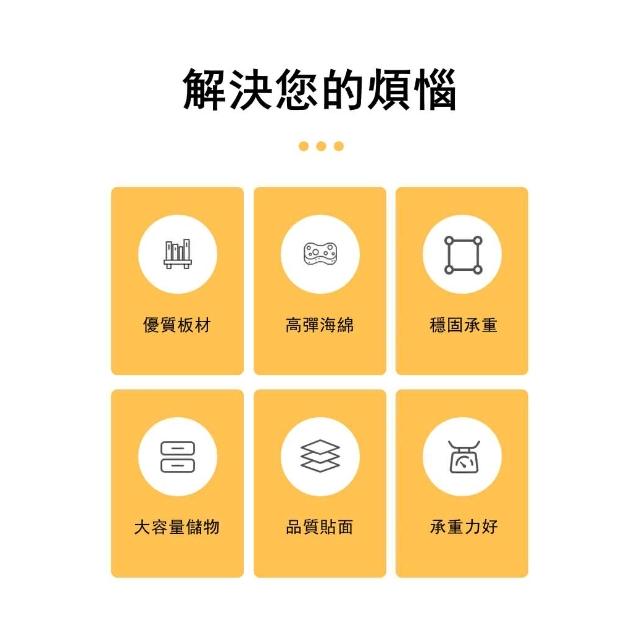 解決您的煩惱

優質板材

高彈海綿

穩固承重

大容量儲物

品質貼面

承重力好