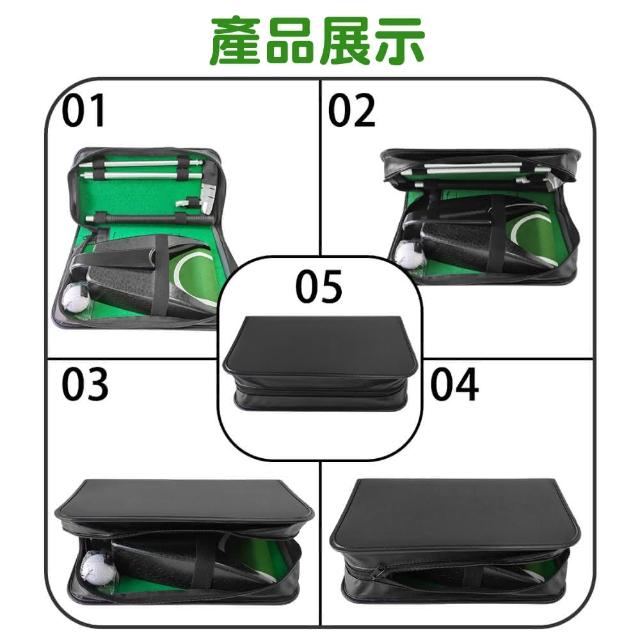 產品展示

01

02

05

03

04