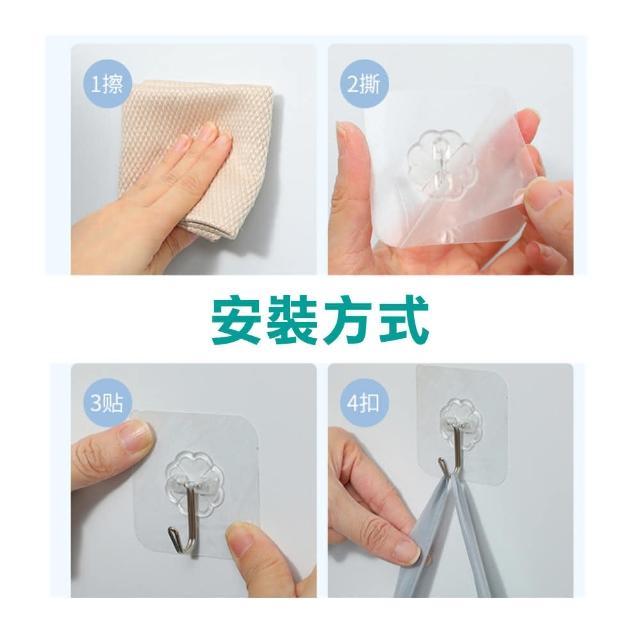 1擦

2撕

安裝方式

3贴

4扣