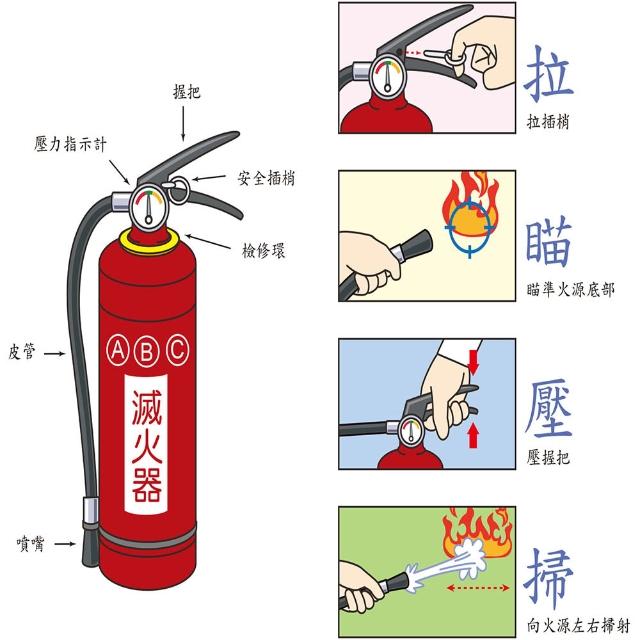 握把

壓力指示計

安全插梢

檢修環

皮管

噴嘴

A B C

滅火器

拉

拉插梢

瞄

瞄準火源底部

壓

壓握把

掃

向火源左右掃射