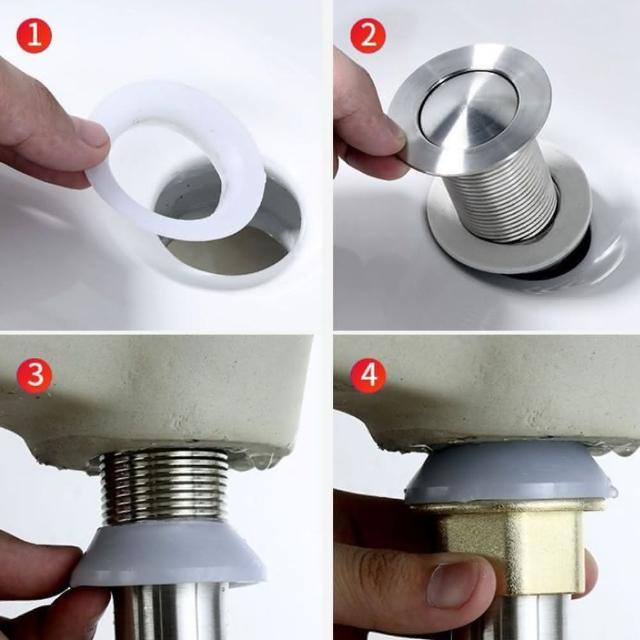 1
2
3
4