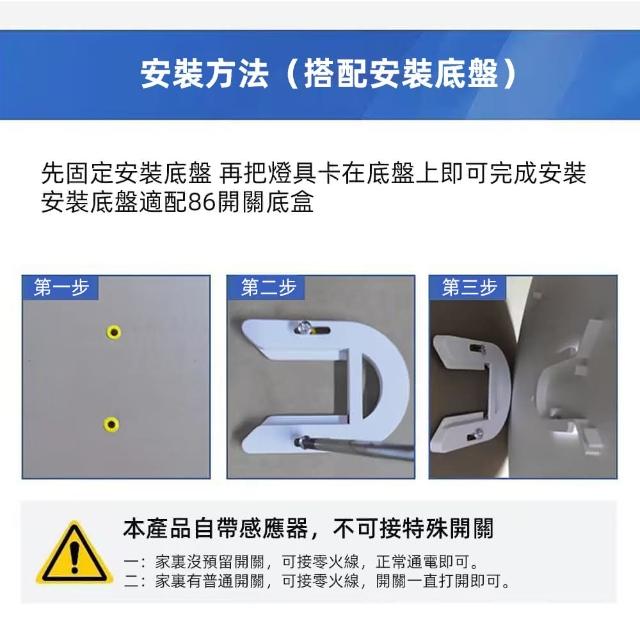 安裝方法（搭配安裝底盤）

先固定安裝底盤 再把燈具卡在底盤上即可完成安裝
安裝底盤適配86開關底盒

第一步

第二步

第三步

本產品自帶感應器，不可接特殊開關

一：家裏沒預留開關，可接零火線，正常通電即可。
二：家裏有普通開關，可接零火線，開關一直打開即可。