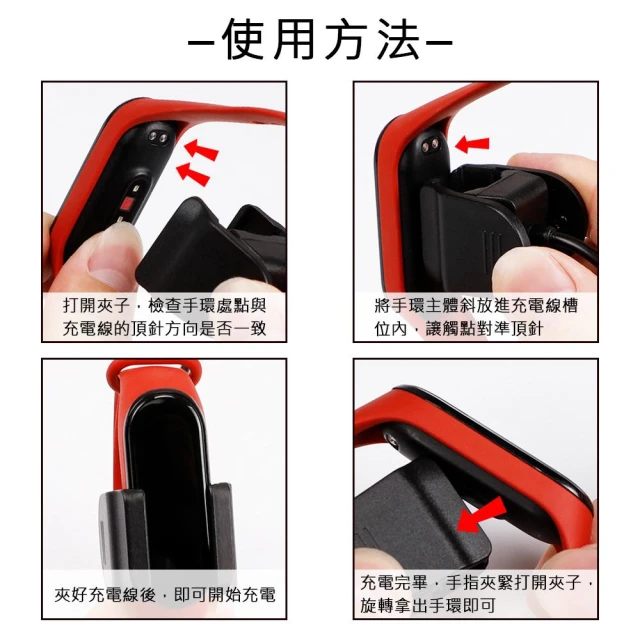 —使用方法—

打開夾子，檢查手環處點與充電線的頂針方向是否一致

將手環主體斜放進充電線槽位內，讓觸點對準頂針

夾好充電線後，即可開始充電

充電完畢，手指夾緊打開夾子，旋轉拿出手環即可