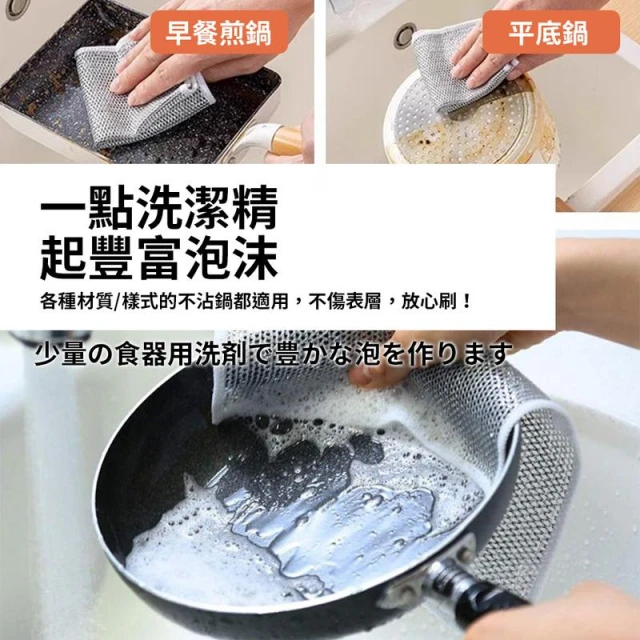 早餐煎鍋

平底鍋

一點洗潔精
起豐富泡沫

各種材質/樣式的不沾鍋都適用，不傷表層，放心刷！

少量の食器用洗剤で豊かな泡を作ります