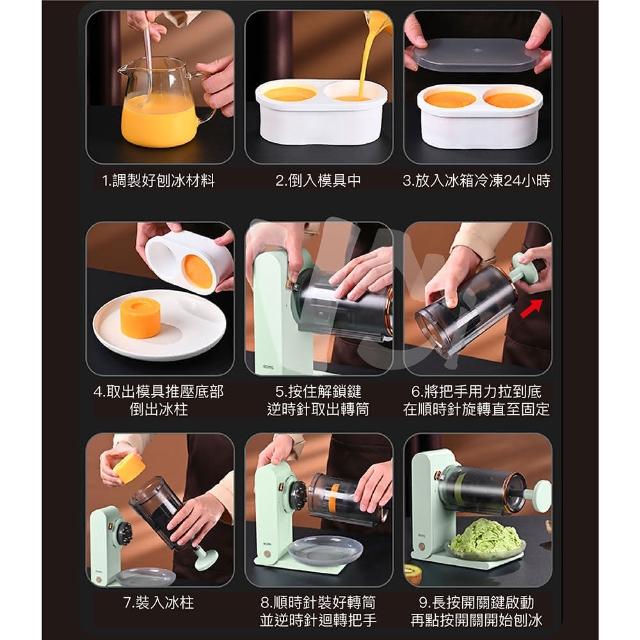 1.調製好刨冰材料

2.倒入模具中

3.放入冰箱冷凍24小時

4.取出模具推壓底部
倒出冰柱

5.按住解鎖鍵
逆時針取出轉筒

6.將把手用力拉到底
在順時針旋轉直至固定

7.裝入冰柱

8.順時針裝好轉筒
並逆時針迴轉把手

9.長按開關鍵啟動
再點按開關開始刨冰