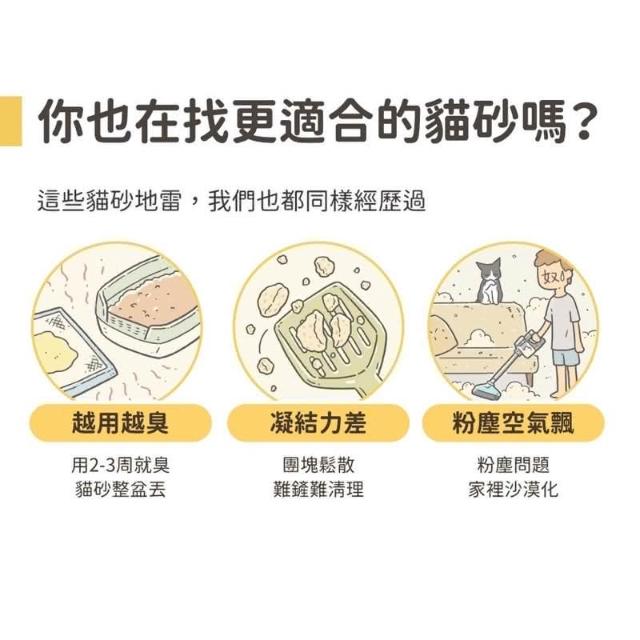 你也在找更適合的貓砂嗎？

這些貓砂地雷，我們也都同樣經歷過

奴

越用越臭

用2-3周就臭
貓砂整盆丟

凝結力差

團塊鬆散
難鏟難清理

粉塵空氣飄

粉塵問題
家裡沙漠化