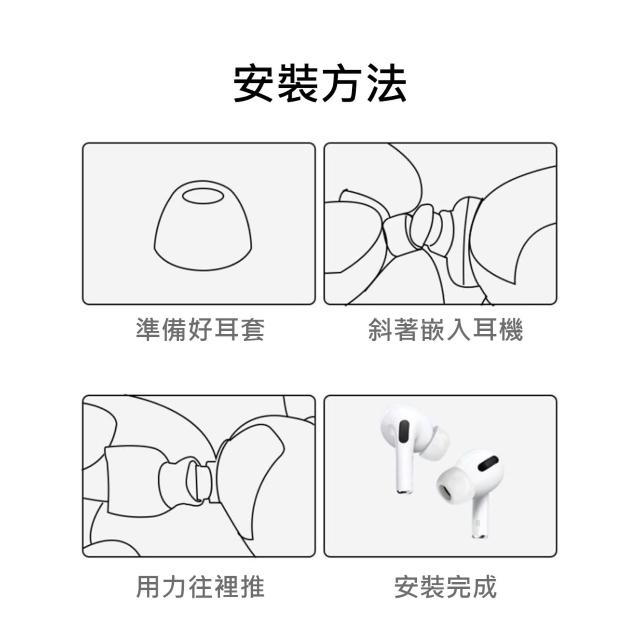 安裝方法

準備好耳套

斜著嵌入耳機

用力往裡推

安裝完成