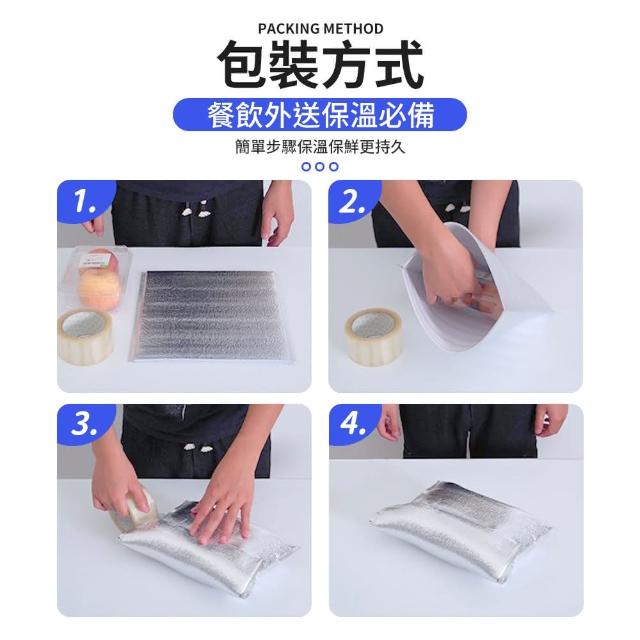 PACKING METHOD
包裝方式
餐飲外送保溫必備
簡單步驟保溫保鮮更持久

1.

2.

3.

4.