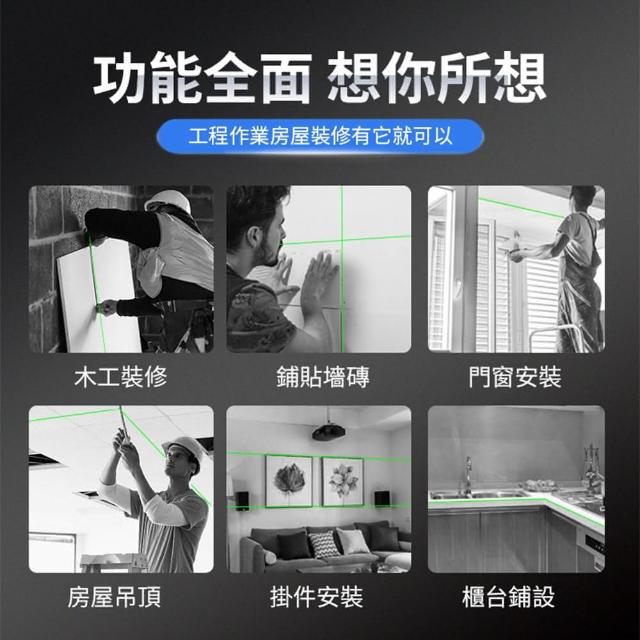 功能全面 想你所想

工程作業房屋裝修有它就可以

木工裝修

鋪貼墻磚

門窗安裝

房屋吊頂

掛件安裝

櫃台鋪設